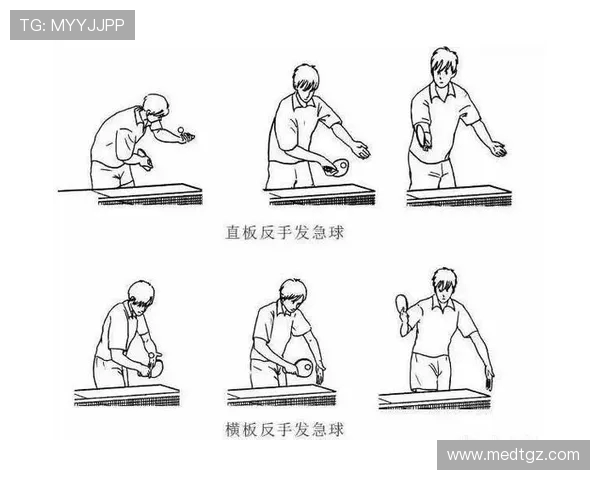 TG: MYYJJPP

直板反手发急球

横板反手发急球

www.medtgz.com